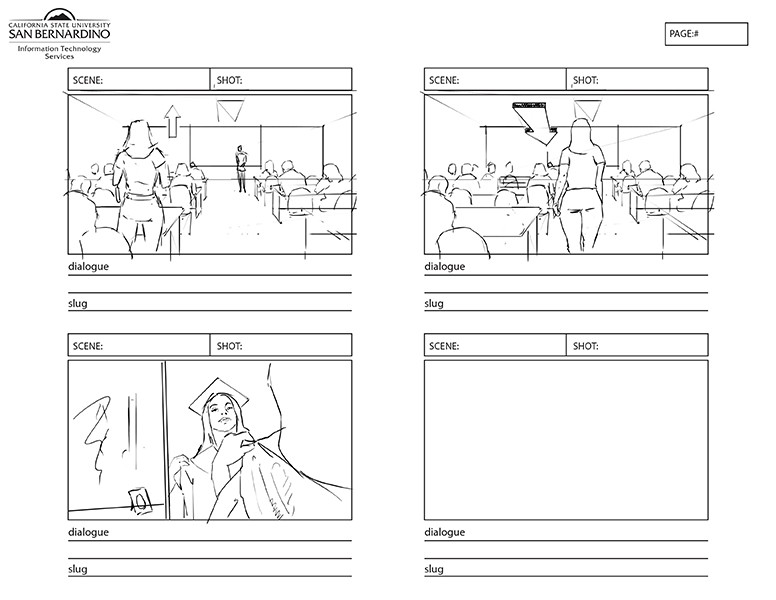 CALIFORNIA STATE UNIVERSITY
SAN BERNARDINO
Information Technology Services

PAGE:#

SCENE: SHOT:

dialogue

slug

SCENE: SHOT:

dialogue

slug

SCENE: SHOT:

dialogue

slug

SCENE: SHOT:

dialogue

slug